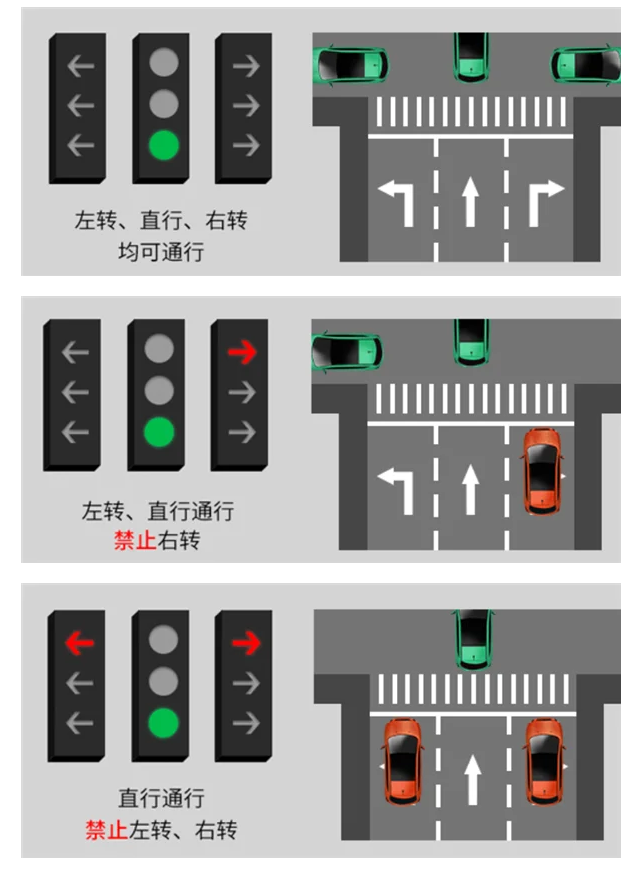 左转、直行、右转
均可通行

左转、直行通行
禁止右转

直行通行
禁止左转、右转